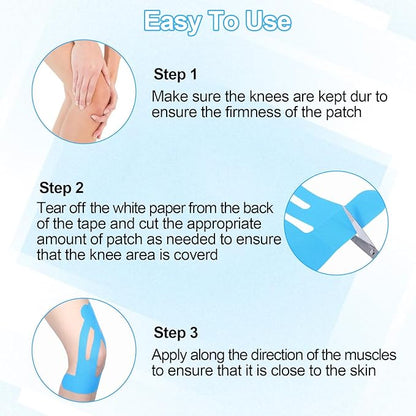 Easy To Use

Step 1
Make sure the knees are kept dur to ensure the firmness of the patch

Step 2
Tear off the white paper from the back of the tape and cut the appropriate amount of patch as needed to ensure that the knee area is coverd

Step 3
Apply along the direction of the muscles to ensure that it is close to the skin