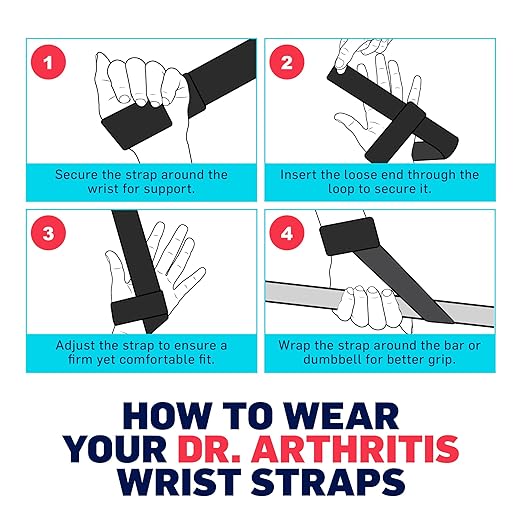 1

Secure the strap around the wrist for support.

2

Insert the loose end through the loop to secure it.

3

Adjust the strap to ensure a firm yet comfortable fit.

4

Wrap the strap around the bar or dumbbell for better grip.

HOW TO WEAR YOUR DR. ARTHRITIS WRIST STRAPS