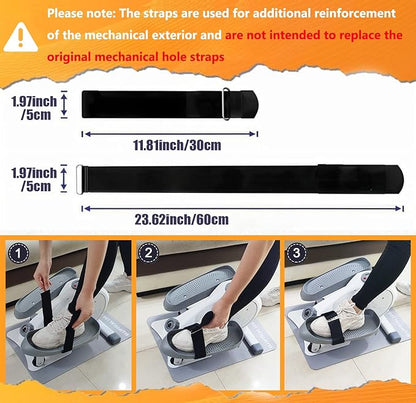 Please note: The straps are used for additional reinforcement of the mechanical exterior and are not intended to replace the original mechanical hole straps

1.97inch /5cm

11.81inch/30cm

1.97inch /5cm

23.62inch/60cm

1

2

3