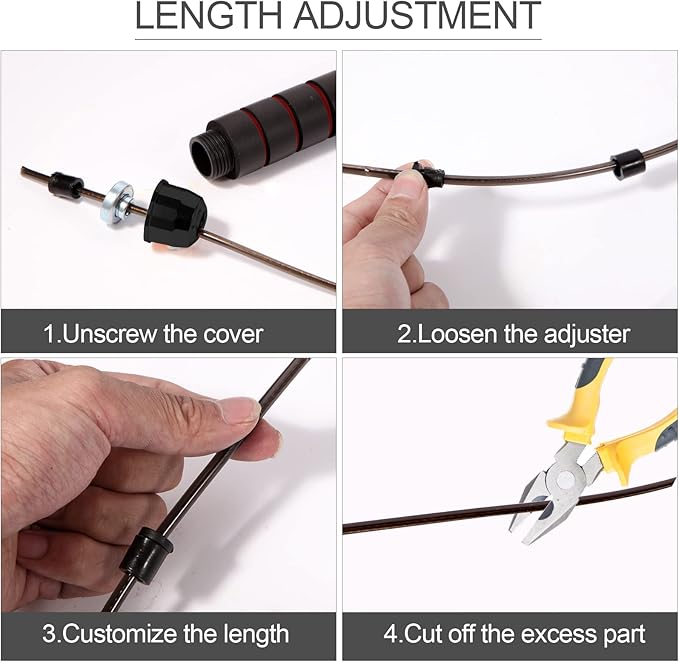 LENGTH ADJUSTMENT

1.Unscrew the cover

2.Loosen the adjuster

3.Customize the length

4.Cut off the excess part