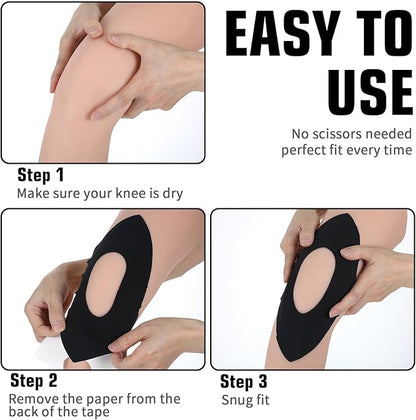 EASY TO USE

No scissors needed
perfect fit every time

Step 1
Make sure your knee is dry

Step 2
Remove the paper from the back of the tape

Step 3
Snug fit