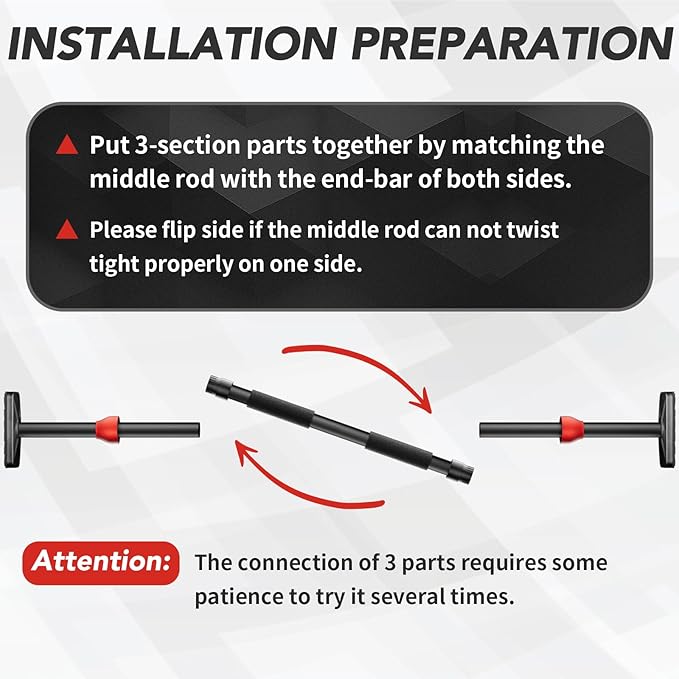 INSTALLATION PREPARATION

▲ Put 3-section parts together by matching the middle rod with the end-bar of both sides.

▲ Please flip side if the middle rod can not twist tight properly on one side.

Attention: The connection of 3 parts requires some patience to try it several times.