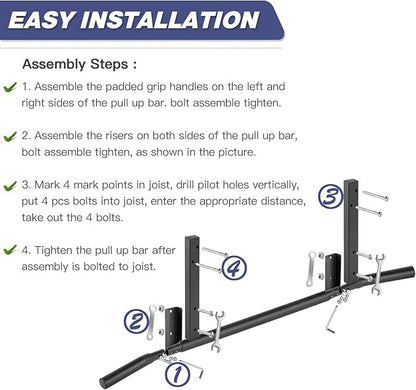 EASY INSTALLATION

Assembly Steps :

1. Assemble the padded grip handles on the left and right sides of the pull up bar. bolt assemble tighten.

2. Assemble the risers on both sides of the pull up bar, bolt assemble tighten, as shown in the picture.

3. Mark 4 mark points in joist, drill pilot holes vertically, put 4 pcs bolts into joist, enter the appropriate distance, take out the 4 bolts.

4. Tighten the pull up bar after assembly is bolted to joist.

3

4

2

1