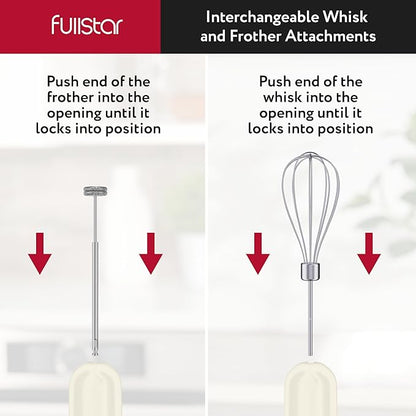 fullstar

Interchangeable Whisk and Frother Attachments

Push end of the frother into the opening until it locks into position

Push end of the whisk into the opening until it locks into position