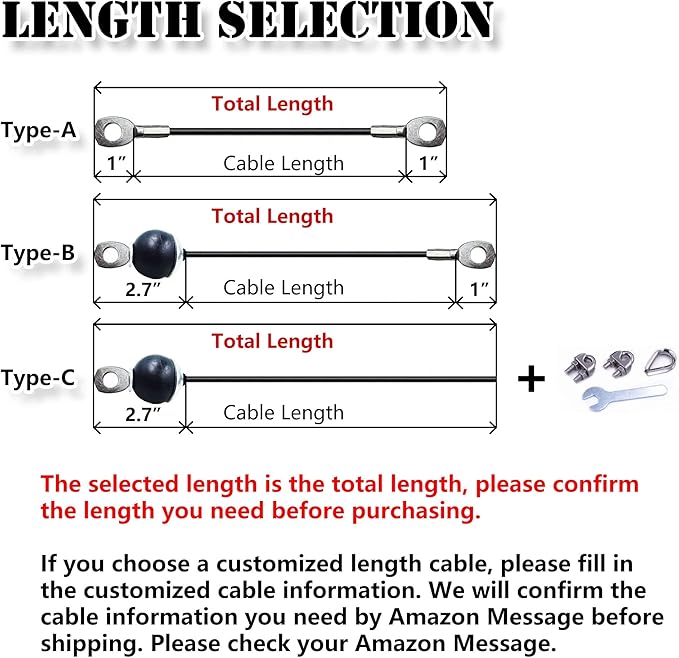 LENGTH SELECTION

Type-A

Total Length

1″

Cable Length

1″

Type-B

Total Length

2.7″

Cable Length

1″

Type-C

Total Length

2.7″

Cable Length

+

The selected length is the total length, please confirm the length you need before purchasing.

If you choose a customized length cable, please fill in the customized cable information. We will confirm the cable information you need by Amazon Message before shipping. Please check your Amazon Message.