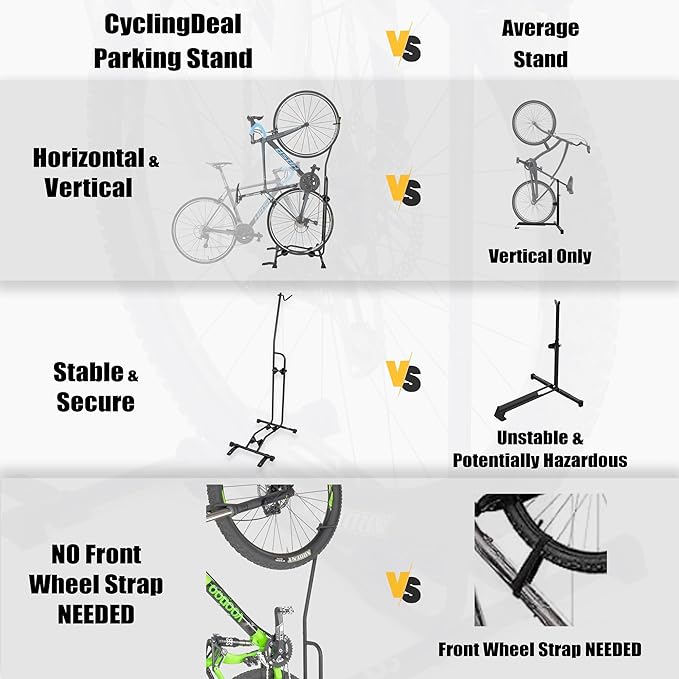 CyclingDeal Parking Stand

VS

Average Stand

Horizontal & Vertical

VS

Vertical Only

Stable & Secure

VS

Unstable & Potentially Hazardous

NO Front Wheel Strap NEEDED

VS

Front Wheel Strap NEEDED