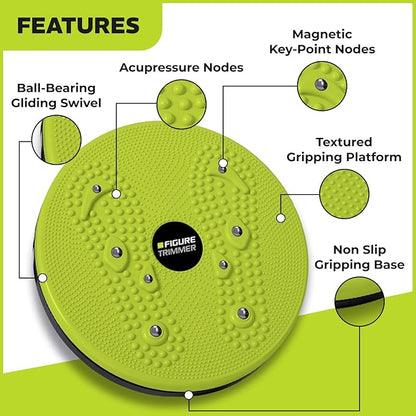 FEATURES

Magnetic Key-Point Nodes

Acupressure Nodes

Ball-Bearing Gliding Swivel

Textured Gripping Platform

FIGURE TRIMMER

Non Slip Gripping Base