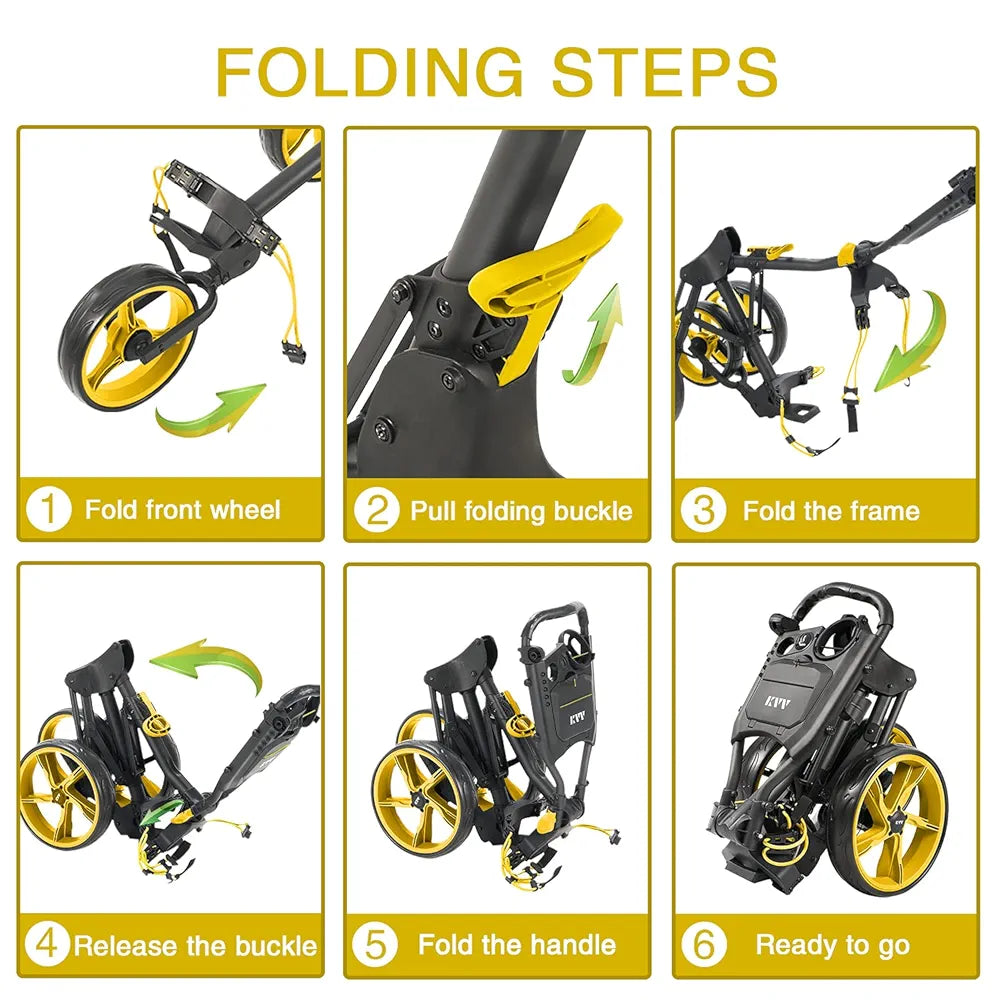 FOLDING STEPS

1 Fold front wheel

2 Pull folding buckle

3 Fold the frame

4 Release the buckle

KVV

5 Fold the handle

KVV

6 Ready to go