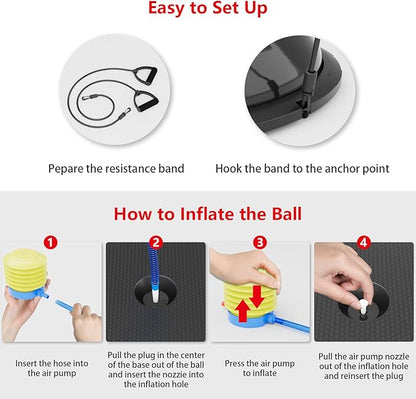 Easy to Set Up

Pepare the resistance band

Hook the band to the anchor point

How to Inflate the Ball

1

Insert the hose into the air pump

2

Pull the plug in the center of the base out of the ball and insert the nozzie into the inflation hole

3

Press the air pump to inflate

4

Pull the air pump nozzle out of the inflation hole and reinsert the plug