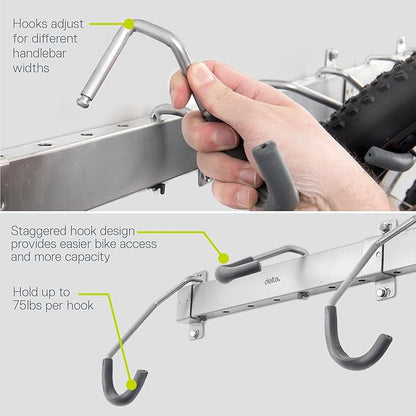 Hooks adjust for different handlebar widths

Staggered hook design provides easier bike access and more capacity

delta

Hold up to 75lbs per hook