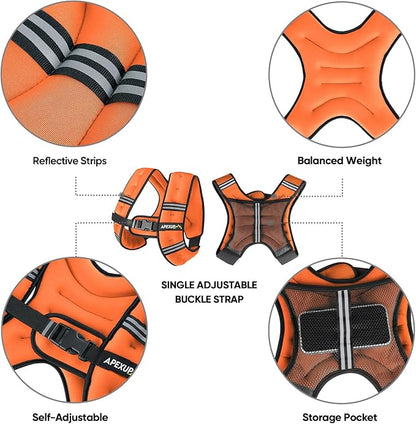 Reflective Strips

Balanced Weight

APEXUP

SINGLE ADJUSTABLE BUCKLE STRAP

APEXUP

Self-Adjustable

Storage Pocket