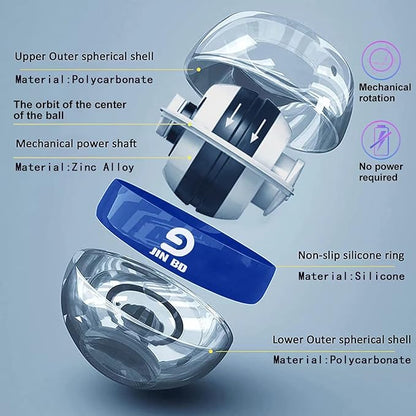 Upper Outer spherical shell

Material:Polycarbonate

The orbit of the center of the ball

Mechanical power shaft

Material:Zinc Alloy

Mechanical rotation

No power required

JIN BO

Non-slip silicone ring

Material:Silicone

Lower Outer spherical shell

Material:Polycarbonate