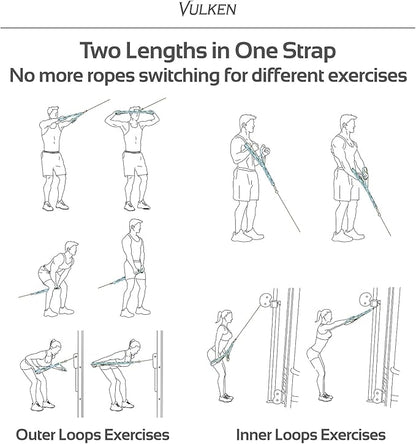 VULKEN

Two Lengths in One Strap
No more ropes switching for different exercises

Outer Loops Exercises

Inner Loops Exercises