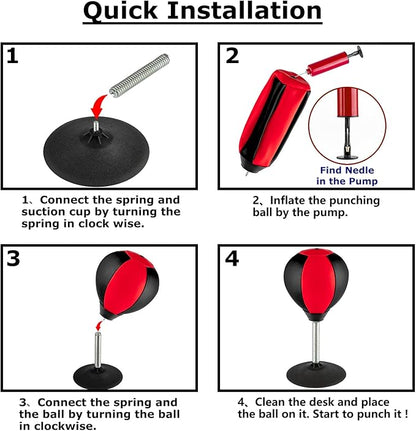 Quick Installation

1

1、Connect the spring and suction cup by turning the spring in clock wise.

2

Find Nedle in the Pump

2、Inflate the punching ball by the pump.

3

3、Connect the spring and the ball by turning the ball in clockwise.

4

4、Clean the desk and place the ball on it. Start to punch it !