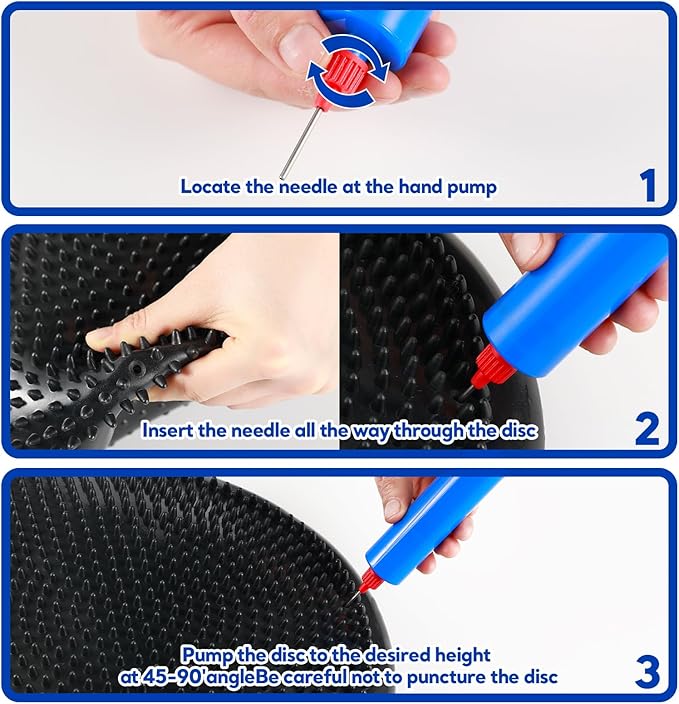 Locate the needle at the hand pump

1

Insert the needle all the way through the disc

2

Pump the disc to the desired height
at 45-90'angleBe careful not to puncture the disc

3