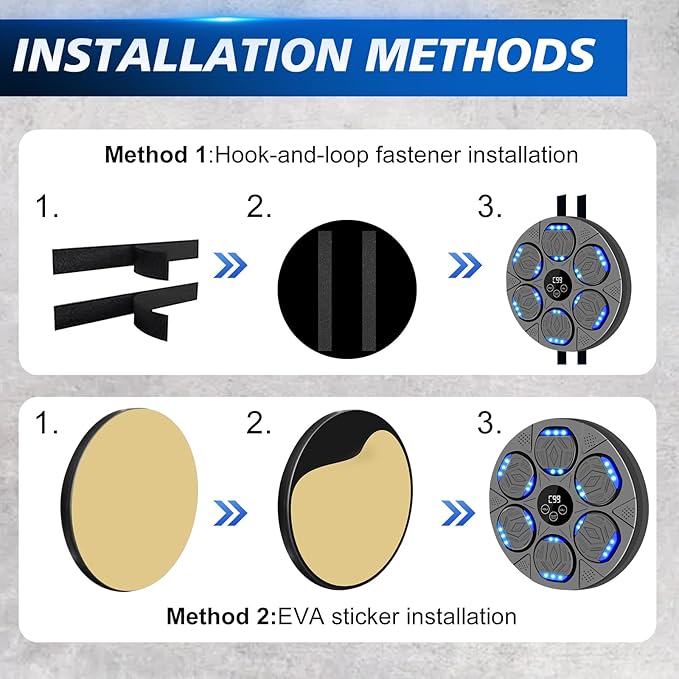 INSTALLATION METHODS

Method 1:Hook-and-loop fastener installation

1.

2.

3.

C99

1.

2.

3.

C99

Method 2:EVA sticker installation