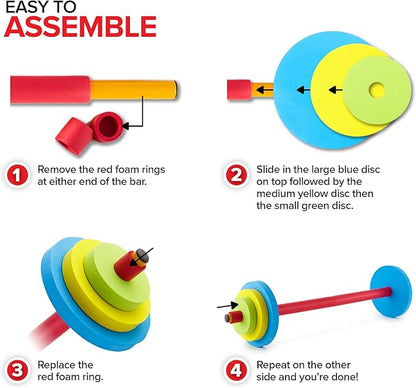 EASY TO
ASSEMBLE

1 Remove the red foam rings at either end of the bar.

2 Slide in the large blue disc on top followed by the medium yellow disc then the small green disc.

3 Replace the red foam ring.

4 Repeat on the other side and you're done!