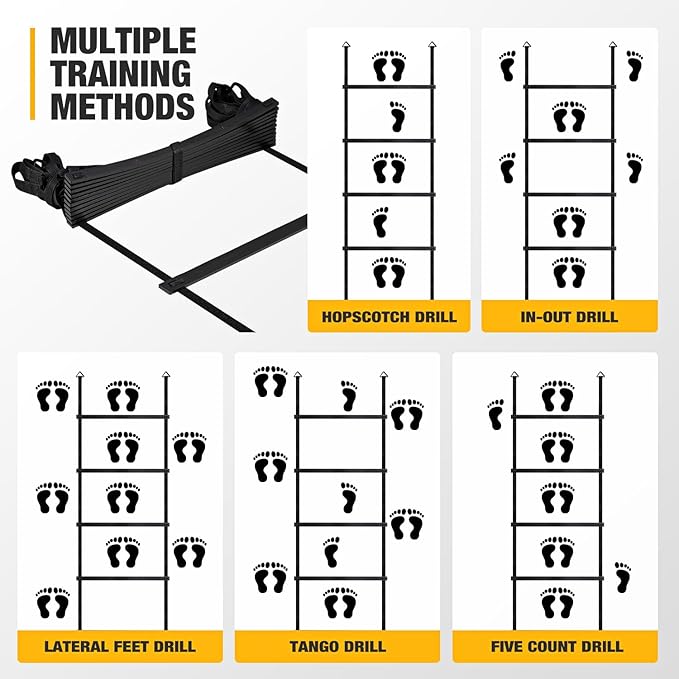 MULTIPLE TRAINING METHODS

HOPSCOTCH DRILL

IN-OUT DRILL

LATERAL FEET DRILL

TANGO DRILL

FIVE COUNT DRILL