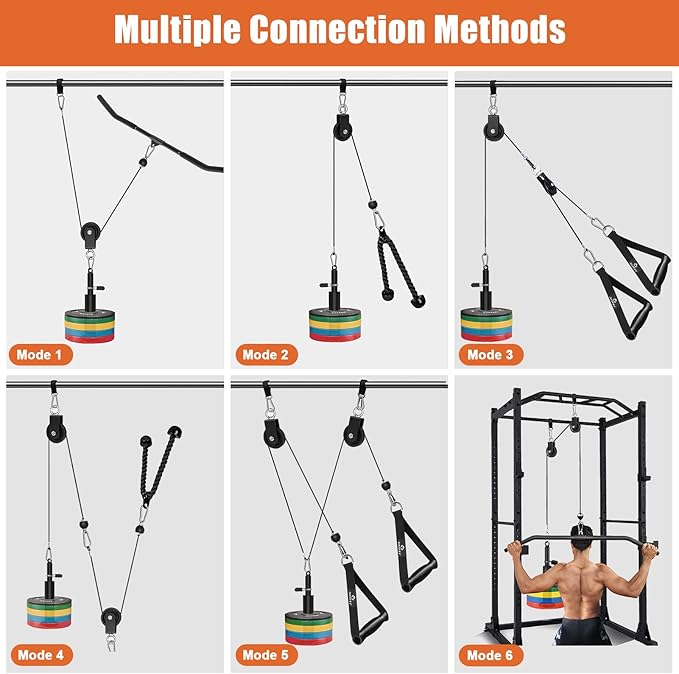 Multiple Connection Methods

Mode 1

Mode 2

Mode 3

Mode 4

Mode 5

Mode 6