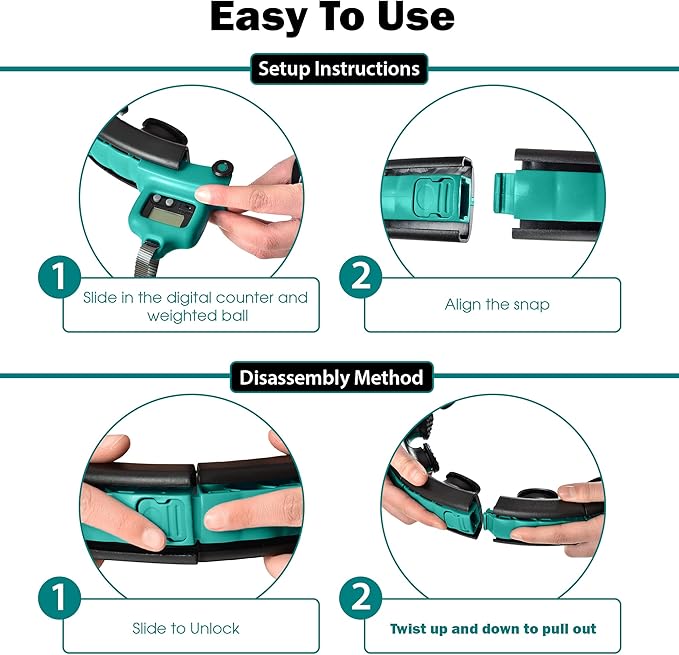 Easy To Use

Setup Instructions

1
Slide in the digital counter and weighted ball

2
Align the snap

Disassembly Method

1
Slide to Unlock

2
Twist up and down to pull out