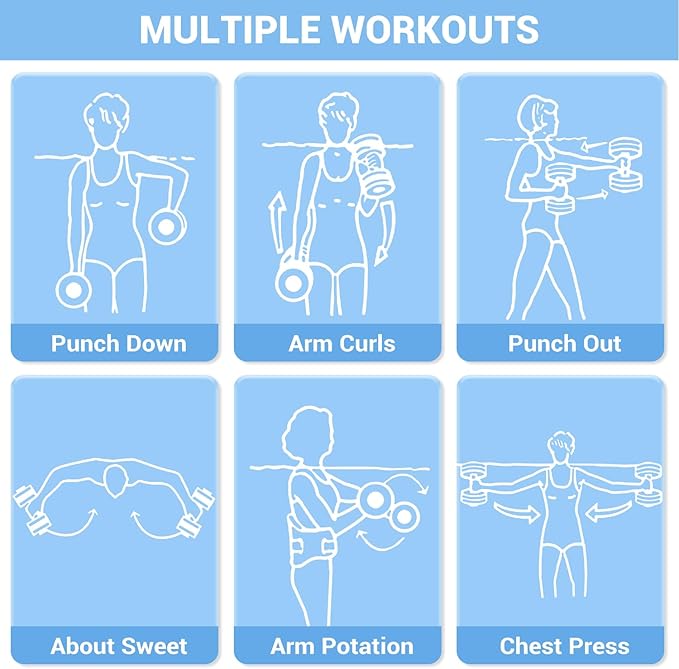 MULTIPLE WORKOUTS

Punch Down

Arm Curls

Punch Out

About Sweet

Arm Potation

Chest Press