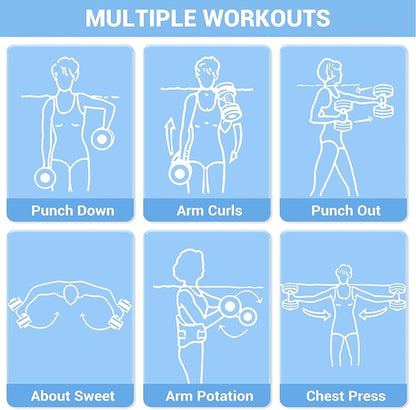 MULTIPLE WORKOUTS

Punch Down

Arm Curls

Punch Out

About Sweet

Arm Potation

Chest Press