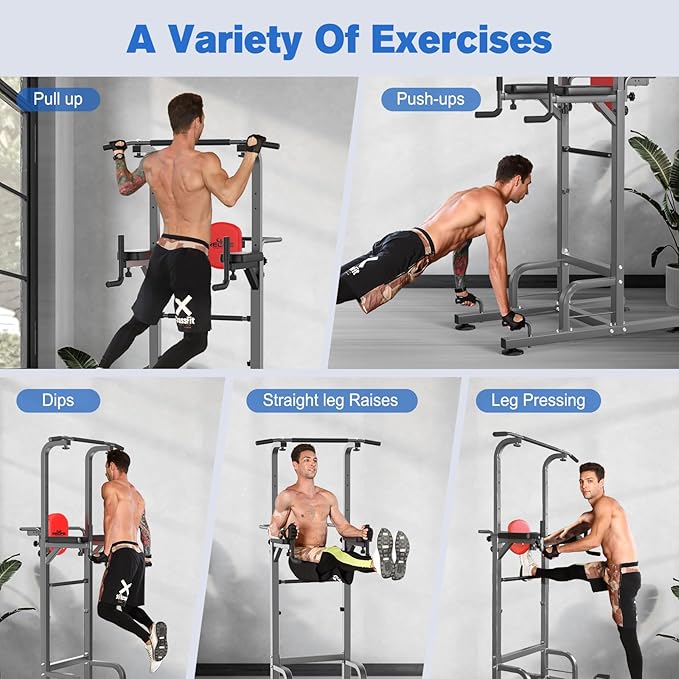 A Variety Of Exercises

Pull up

Push-ups

Dips

Straight leg Raises

Leg Pressing