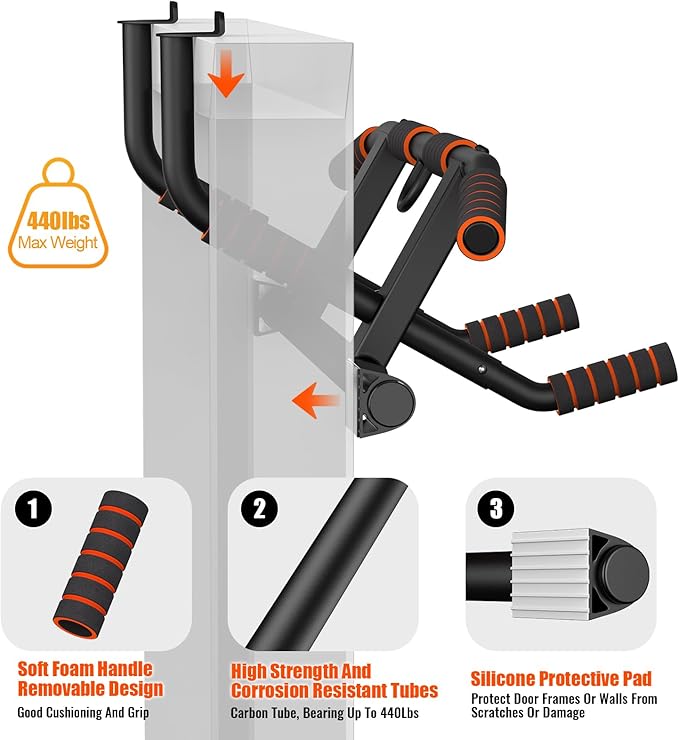 440lbs
Max Weight

1

Soft Foam Handle Removable Design
Good Cushioning And Grip

2

High Strength And Corrosion Resistant Tubes
Carbon Tube, Bearing Up To 440Lbs

3

Silicone Protective Pad
Protect Door Frames Or Walls From Scratches Or Damage