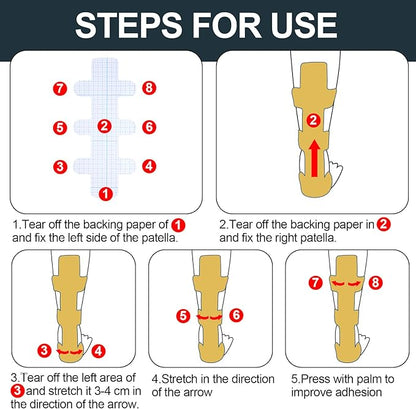 STEPS FOR USE

7
8
5
2
6
3
4
1

2

1.Tear off the backing paper of 1 and fix the left side of the patella.

2.Tear off the backing paper in 2 and fix the right patella.

3
4

5
6

7
8

3.Tear off the left area of 3 and stretch it 3-4 cm in the direction of the arrow.

4.Stretch in the direction of the arrow

5.Press with palm to improve adhesion