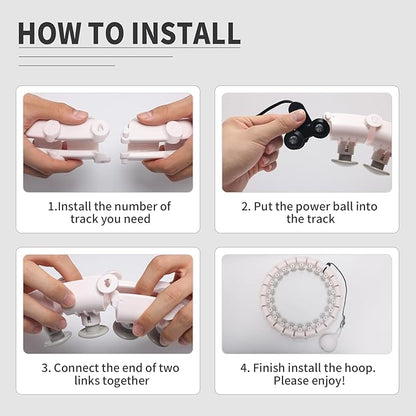 HOW TO INSTALL

1.Install the number of track you need

2. Put the power ball into the track

3. Connect the end of two links together

4. Finish install the hoop. Please enjoy!