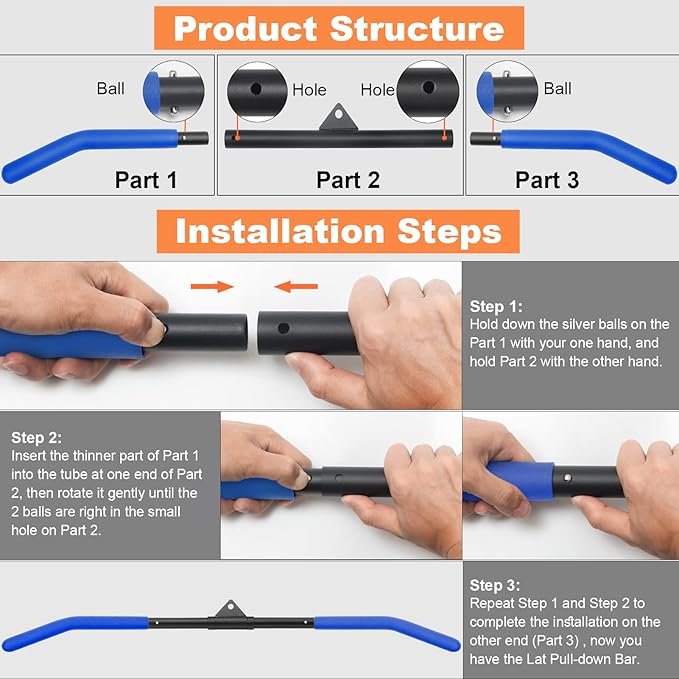 Product Structure

Ball

Part 1

Hole

Hole

Part 2

Ball

Part 3

Installation Steps

Step 1:
Hold down the silver balls on the Part 1 with your one hand, and hold Part 2 with the other hand.

Step 2:
Insert the thinner part of Part 1 into the tube at one end of Part 2, then rotate it gently until the 2 balls are right in the small hole on Part 2.

Step 3:
Repeat Step 1 and Step 2 to complete the installation on the other end (Part 3) , now you have the Lat Pull-down Bar.