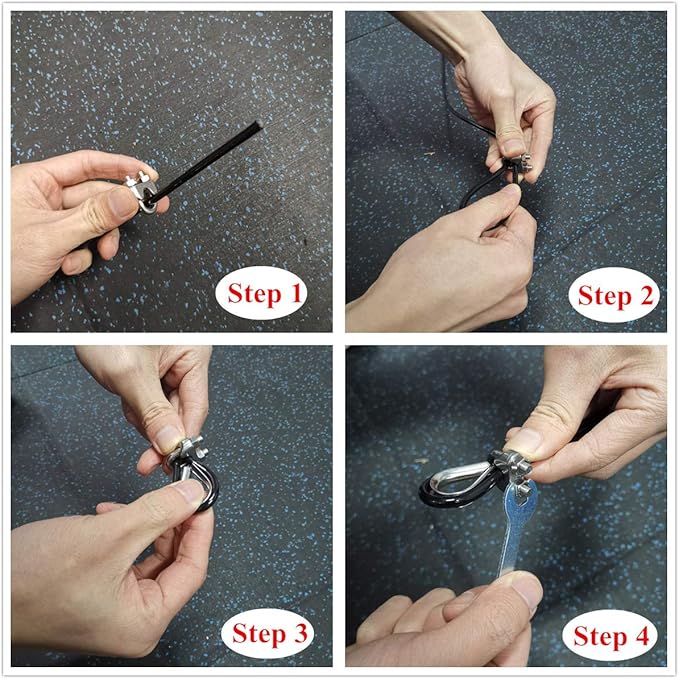 Step 1

Step 2

Step 3

Step 4