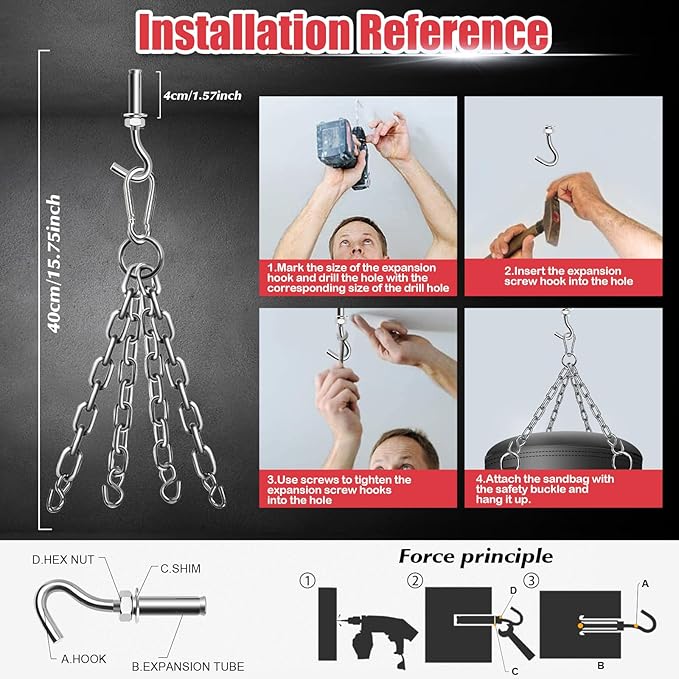 Installation Reference

4cm/1.57inch

40cm/15.75inch

1.Mark the size of the expansion hook and drill the hole with the corresponding size of the drill hole

2.Insert the expansion screw hook into the hole

3.Use screws to tighten the expansion screw hooks into the hole

4.Attach the sandbag with the safety buckle and hang it up.

D.HEX NUT
C.SHIM
A.HOOK
B.EXPANSION TUBE

Force principle

①
②
D
C
③
A
B