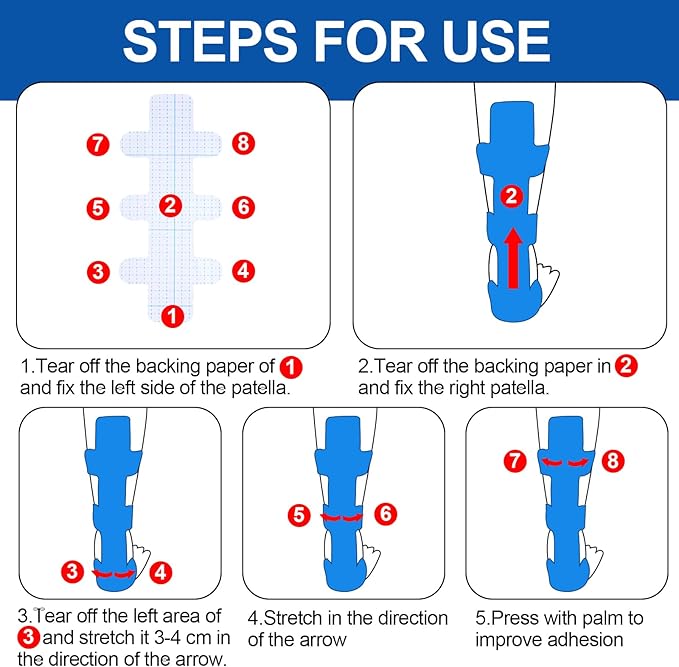 STEPS FOR USE

7 8
5 2 6
3 4
1

2

1.Tear off the backing paper of 1 and fix the left side of the patella.

2.Tear off the backing paper in 2 and fix the right patella.

3 4

5 6

7 8

3.Tear off the left area of 3 and stretch it 3-4 cm in the direction of the arrow.

4.Stretch in the direction of the arrow

5.Press with palm to improve adhesion