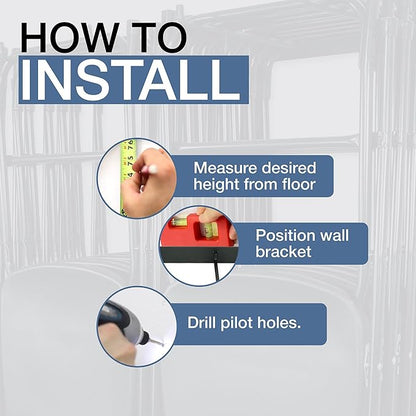 HOW TO
INSTALL

76
75
74

Measure desired height from floor

Position wall bracket

Drill pilot holes.