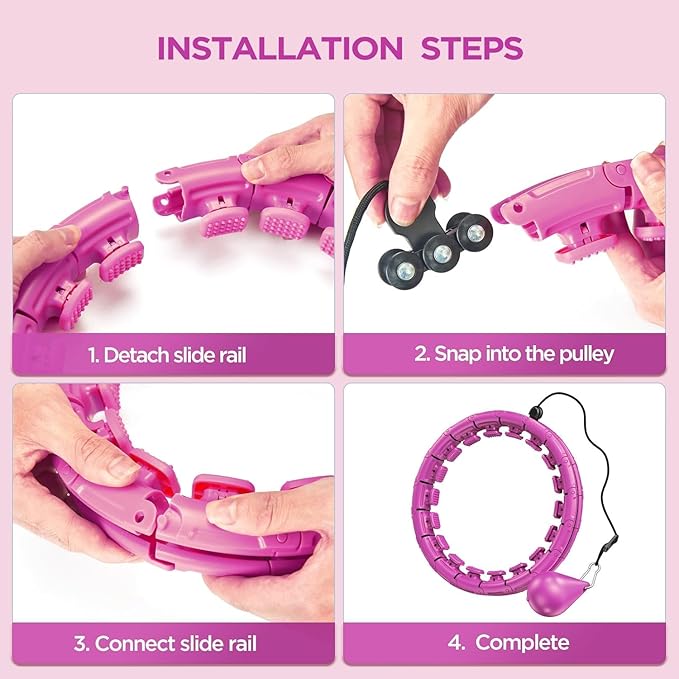 INSTALLATION STEPS

1. Detach slide rail

2. Snap into the pulley

3. Connect slide rail

4. Complete