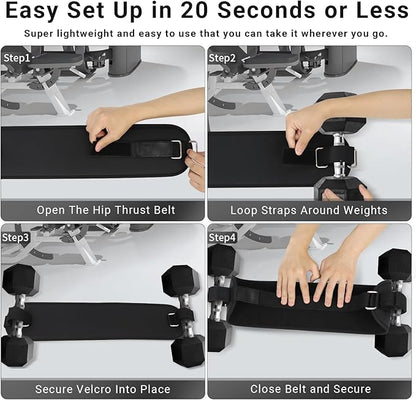 Easy Set Up in 20 Seconds or Less

Super lightweight and easy to use that you can take it wherever you go.

Step1

Open The Hip Thrust Belt

Step2

Loop Straps Around Weights

Step3

Secure Velcro Into Place

Step4

Close Belt and Secure