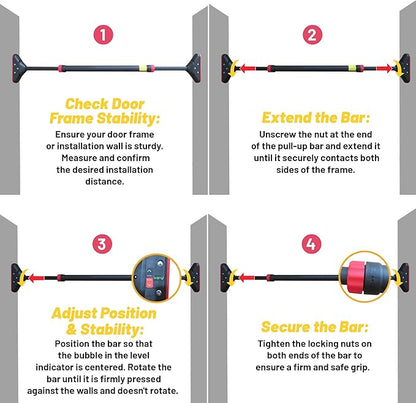 1

Check Door Frame Stability:

Ensure your door frame or installation wall is sturdy. Measure and confirm the desired installation distance.

2

Extend the Bar:

Unscrew the nut at the end of the pull-up bar and extend it until it securely contacts both sides of the frame.

3

Adjust Position & Stability:

Position the bar so that the bubble in the level indicator is centered. Rotate the bar until it is firmly pressed against the walls and doesn't rotate.

4

Secure the Bar:

Tighten the locking nuts on both ends of the bar to ensure a firm and safe grip.