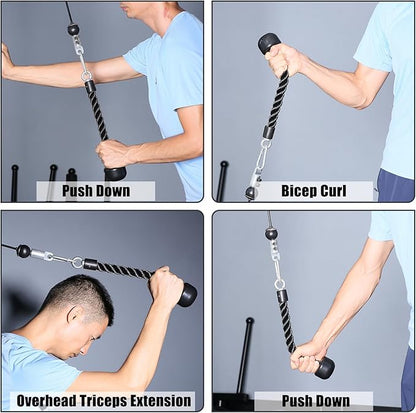 Push Down

Bicep Curl

Overhead Triceps Extension

Push Down