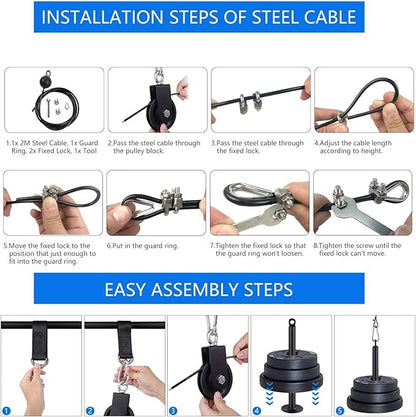 INSTALLATION STEPS OF STEEL CABLE

1.1x 2M Steel Cable, 1x Guard Ring, 2x Fixed Lock, 1x Tool

2.Pass the steel cable through the pulley block.

3.Pass the steel cable through the fixed lock.

4.Adjust the cable length according to height.

5.Move the fixed lock to the position that just enough to fit into the guard ring.

6.Put in the guard ring.

7.Tighten the fixed lock so that the guard ring won't loosen.

8.Tighten the screw until the fixed lock can't move.

EASY ASSEMBLY STEPS

1

2

3

4

5