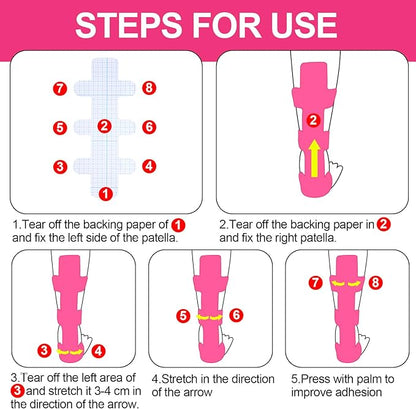 STEPS FOR USE

7
8
5
2
6
3
4
1

2

1.Tear off the backing paper of 1 and fix the left side of the patella.

2.Tear off the backing paper in 2 and fix the right patella.

3
4

5
6

7
8

3.Tear off the left area of 3 and stretch it 3-4 cm in the direction of the arrow.

4.Stretch in the direction of the arrow

5.Press with palm to improve adhesion