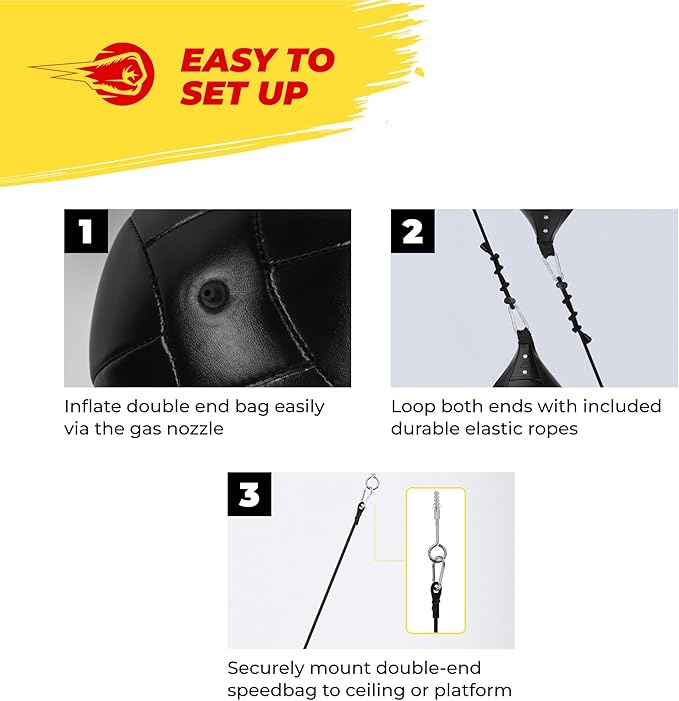 EASY TO SET UP

1

Inflate double end bag easily via the gas nozzle

2

Loop both ends with included durable elastic ropes

3

Securely mount double-end speedbag to ceiling or platform