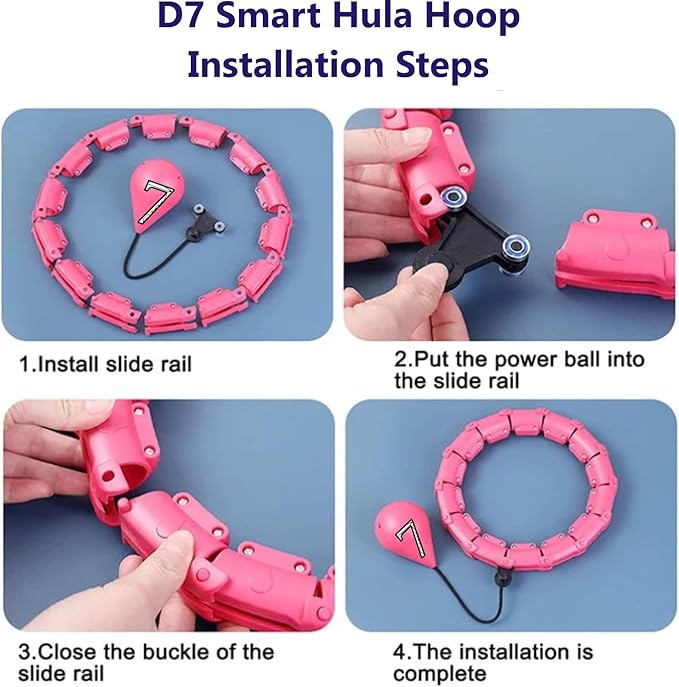 D7 Smart Hula Hoop
Installation Steps

7

1.Install slide rail

2.Put the power ball into the slide rail

3.Close the buckle of the slide rail

7

4.The installation is complete