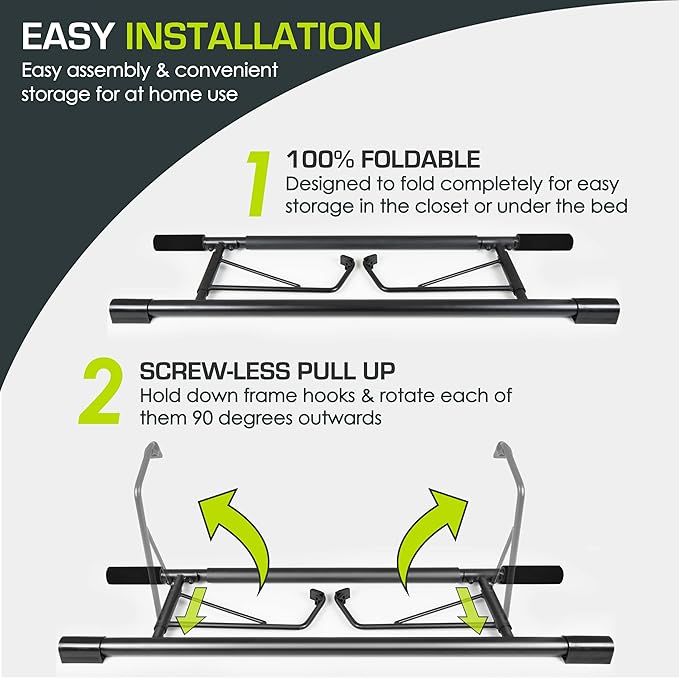 EASY INSTALLATION
Easy assembly & convenient storage for at home use

1
100% FOLDABLE
Designed to fold completely for easy storage in the closet or under the bed

2
SCREW-LESS PULL UP
Hold down frame hooks & rotate each of them 90 degrees outwards