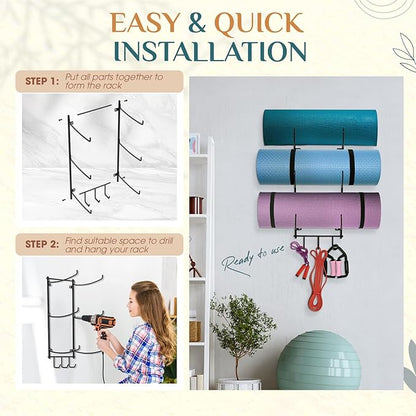 EASY & QUICK INSTALLATION

STEP 1: Put all parts together to form the rack

STEP 2: Find suitable space to drill and hang your rack

Ready to use