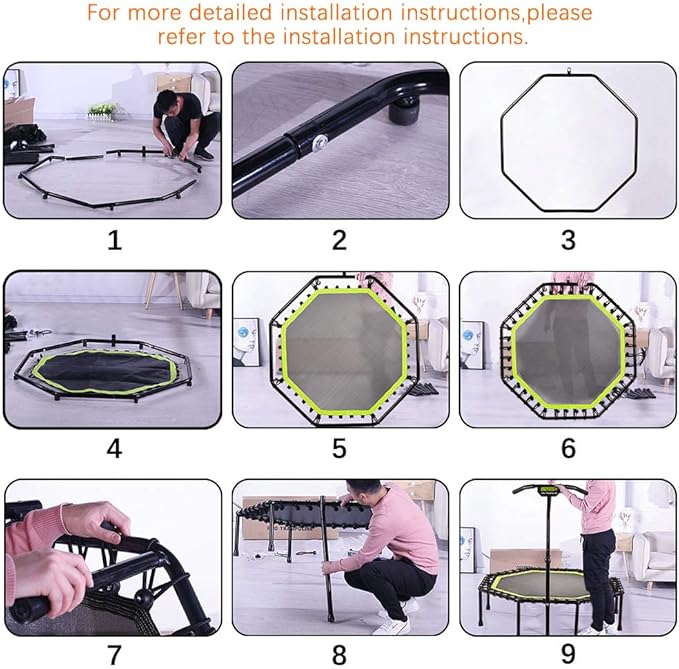 For more detailed installation instructions,please refer to the installation instructions.

1

2

3

4

5

6

7

8

9