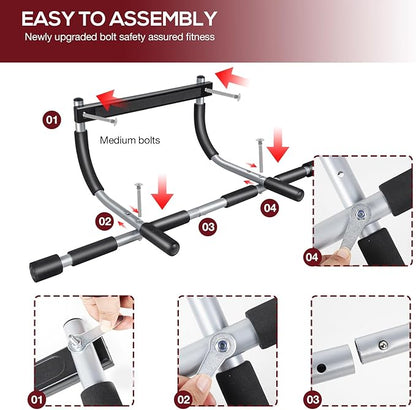 EASY TO ASSEMBLY
Newly upgraded bolt safety assured fitness

01
Medium bolts
02
03
04

04

01
02
03