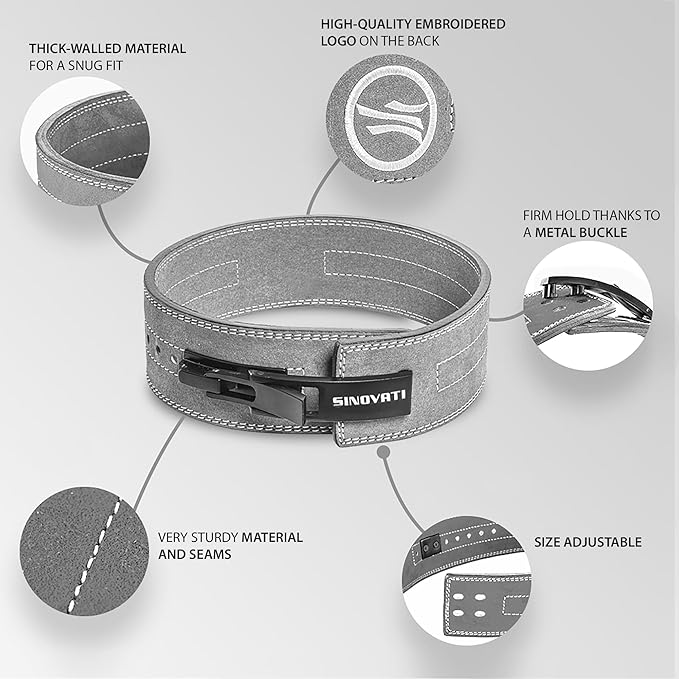 THICK-WALLED MATERIAL FOR A SNUG FIT

HIGH-QUALITY EMBROIDERED LOGO ON THE BACK

FIRM HOLD THANKS TO A METAL BUCKLE

SINOVATI

VERY STURDY MATERIAL AND SEAMS

SIZE ADJUSTABLE