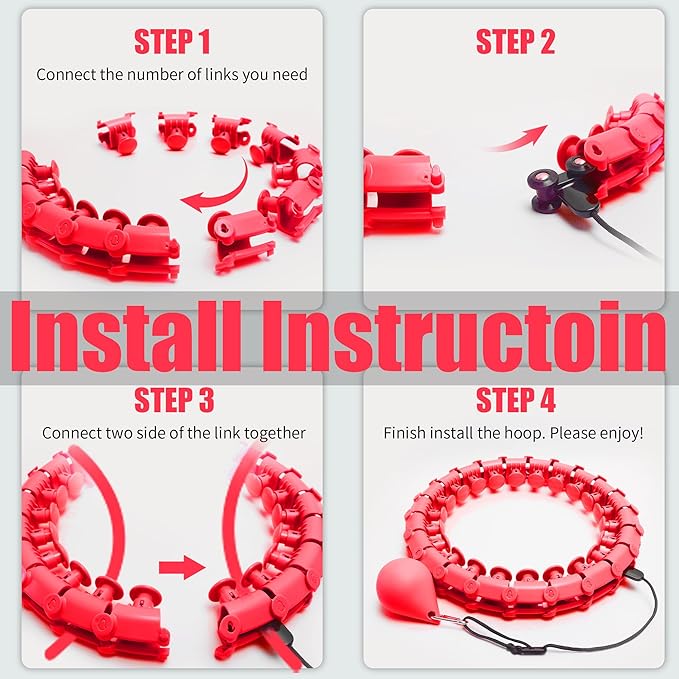 STEP 1
Connect the number of links you need

STEP 2

Install Instructoin

STEP 3
Connect two side of the link together

STEP 4
Finish install the hoop. Please enjoy!