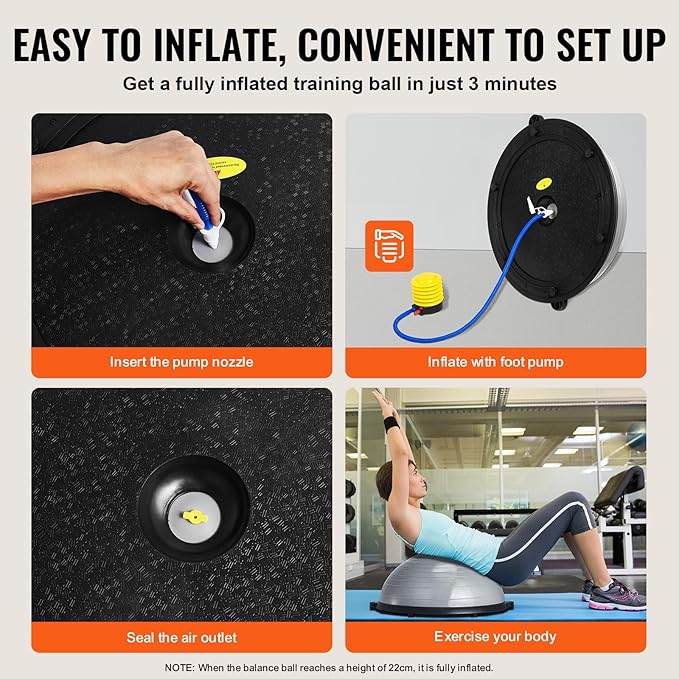 EASY TO INFLATE, CONVENIENT TO SET UP

Get a fully inflated training ball in just 3 minutes

Insert the pump nozzle

Inflate with foot pump

Seal the air outlet

Exercise your body

NOTE: When the balance ball reaches a height of 22cm, it is fully inflated.